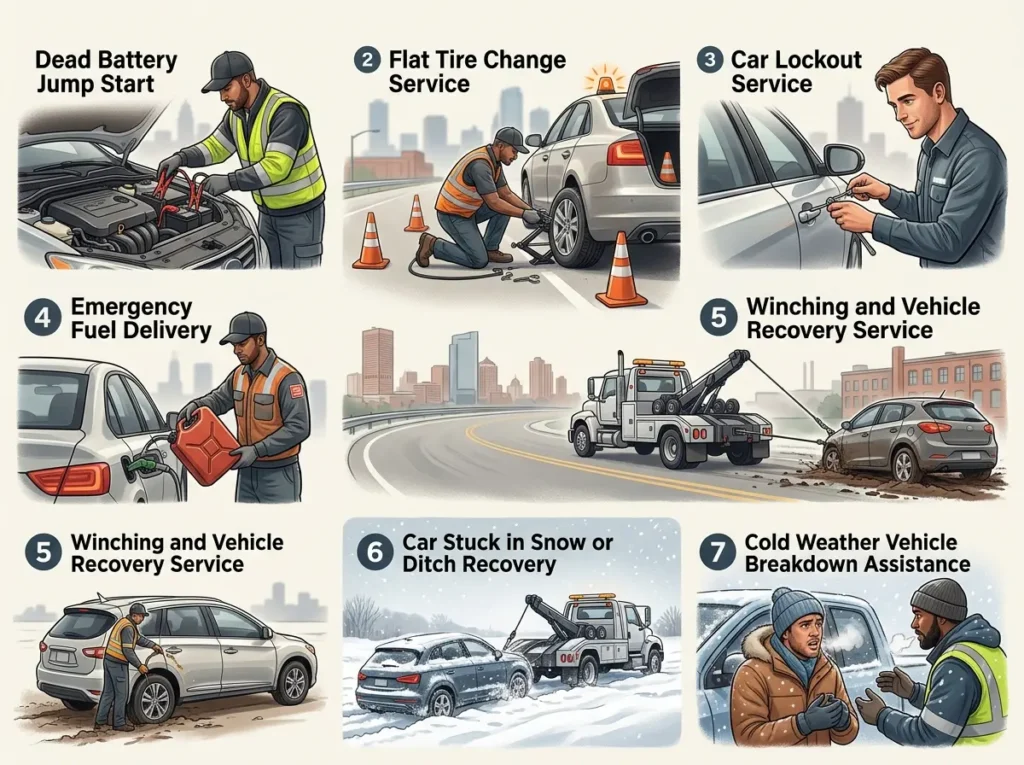 Dead Battery Jump Start

2 Flat Tire Change Service

3 Car Lockout Service

4 Emergency Fuel Delivery

5 Winching and Vehicle Recovery Service

5 Winching and Vehicle Recovery Service

6 Car Stuck in Snow or Ditch Recovery

7 Cold Weather Vehicle Breakdown Assistance